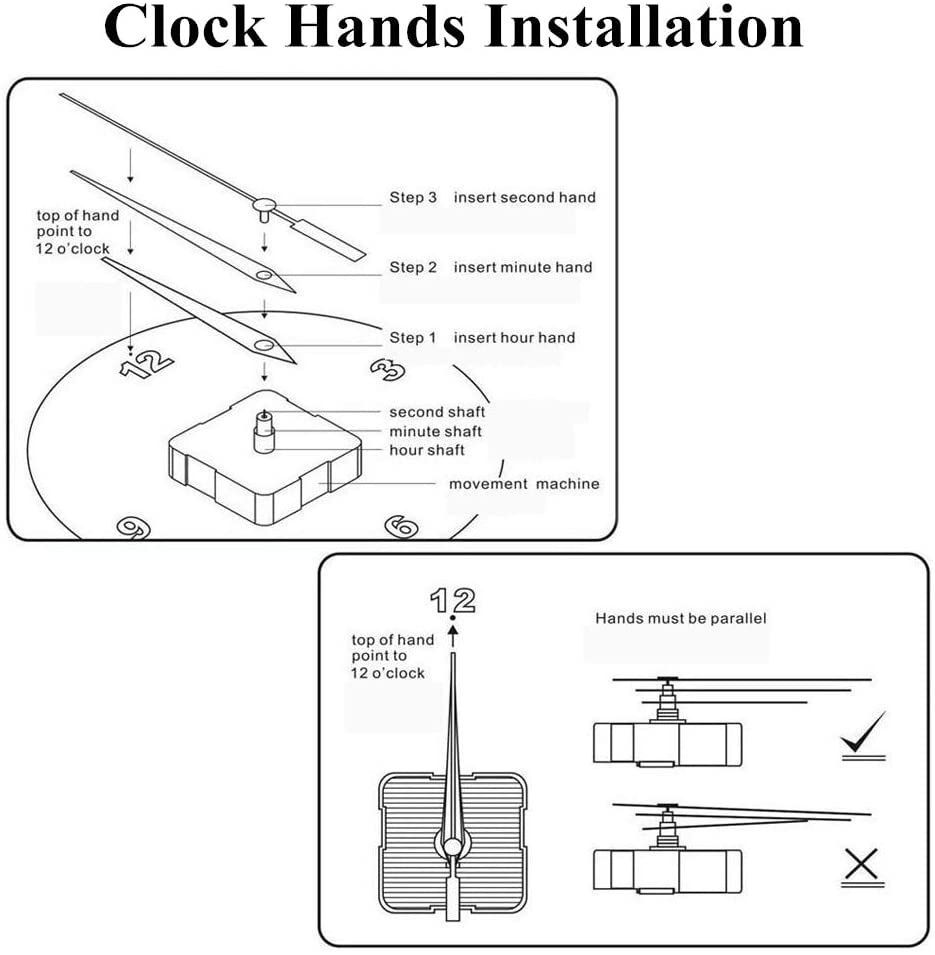 Clock Hands Installation

top of hand point to 12 o'clock

Step 3 insert second hand

Step 2 insert minute hand

Step 1 insert hour hand

12

3

second shaft
minute shaft
hour shaft

movement machine

9

6

12

top of hand point to 12 o'clock

Hands must be parallel